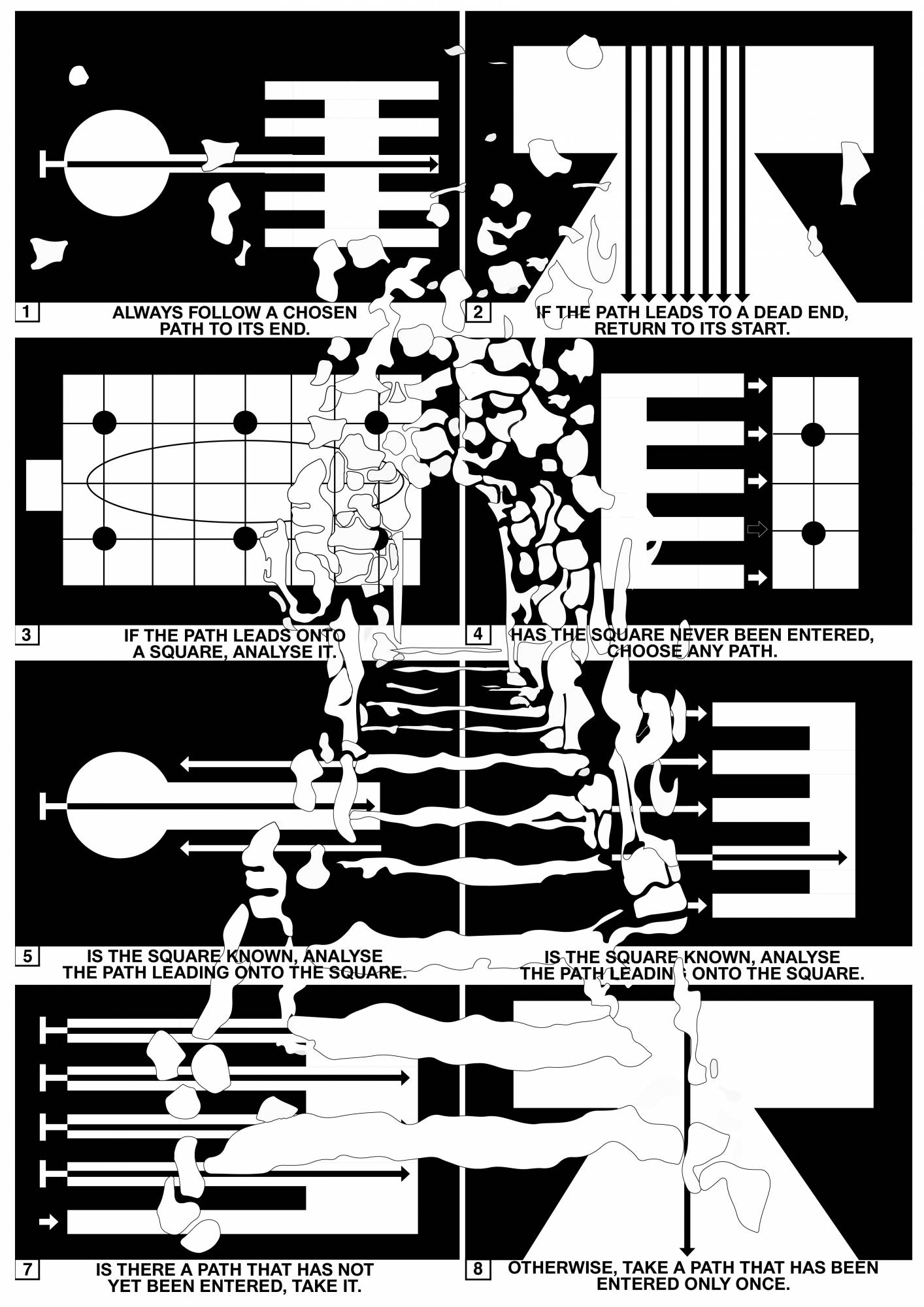 1 ALWAYS FOLLOW A CHOSEN PATH TO ITS END.

2 IF THE PATH LEADS TO A DEAD END, RETURN TO ITS START.

3 IF THE PATH LEADS ONTO A SQUARE, ANALYSE IT.

4 HAS THE SQUARE NEVER BEEN ENTERED, CHOOSE ANY PATH.

5 IS THE SQUARE KNOWN, ANALYSE THE PATH LEADING ONTO THE SQUARE.

IS THE SQUARE KNOWN, ANALYSE THE PATH LEADING ONTO THE SQUARE.

7 IS THERE A PATH THAT HAS NOT YET BEEN ENTERED, TAKE IT.

8 OTHERWISE, TAKE A PATH THAT HAS BEEN ENTERED ONLY ONCE.